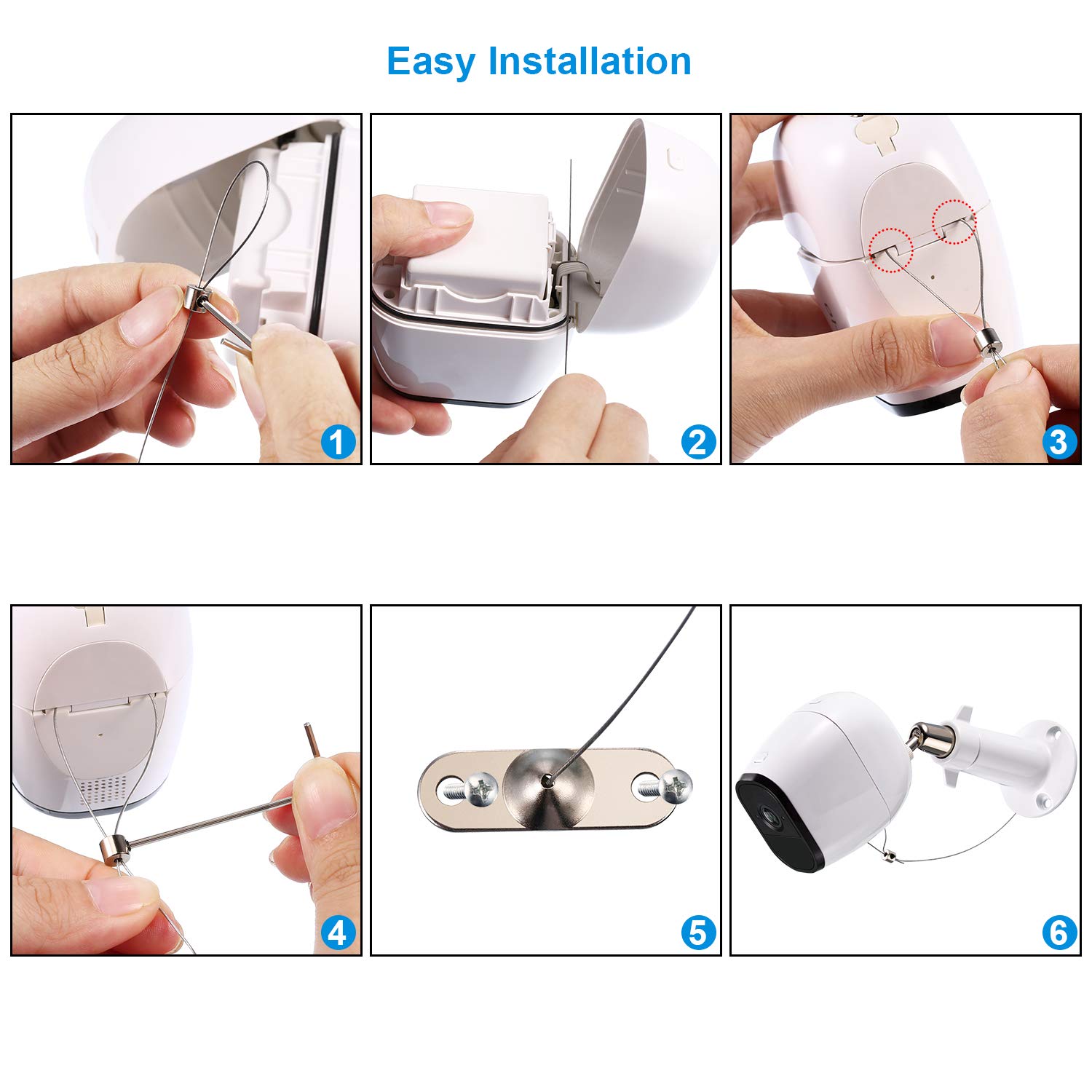 Easy Installation

1

2

3

4

5

6